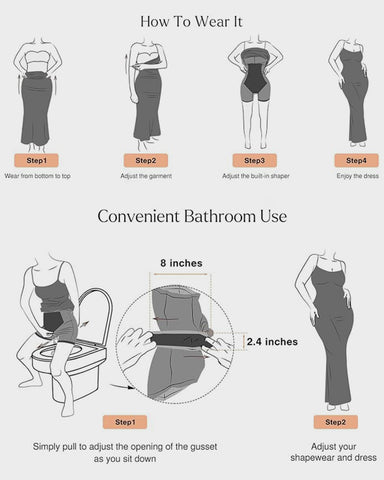 How To Wear It

Step1
Wear from bottom to top

Step2
Adjust the garment

Step3
Adjust the built-in shaper

Step4
Enjoy the dress

Convenient Bathroom Use

8 inches

2.4 inches

Step1
Simply pull to adjust the opening of the gusset as you sit down

Step2
Adjust your shapewear and dress