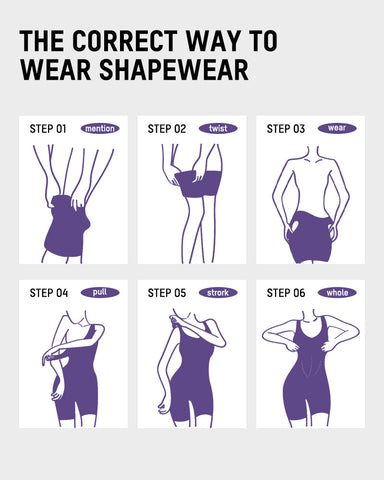 THE CORRECT WAY TO WEAR SHAPEWEAR

STEP 01 mention

STEP 02 twist

STEP 03 wear

STEP 04 pull

STEP 05 strork

STEP 06 whole